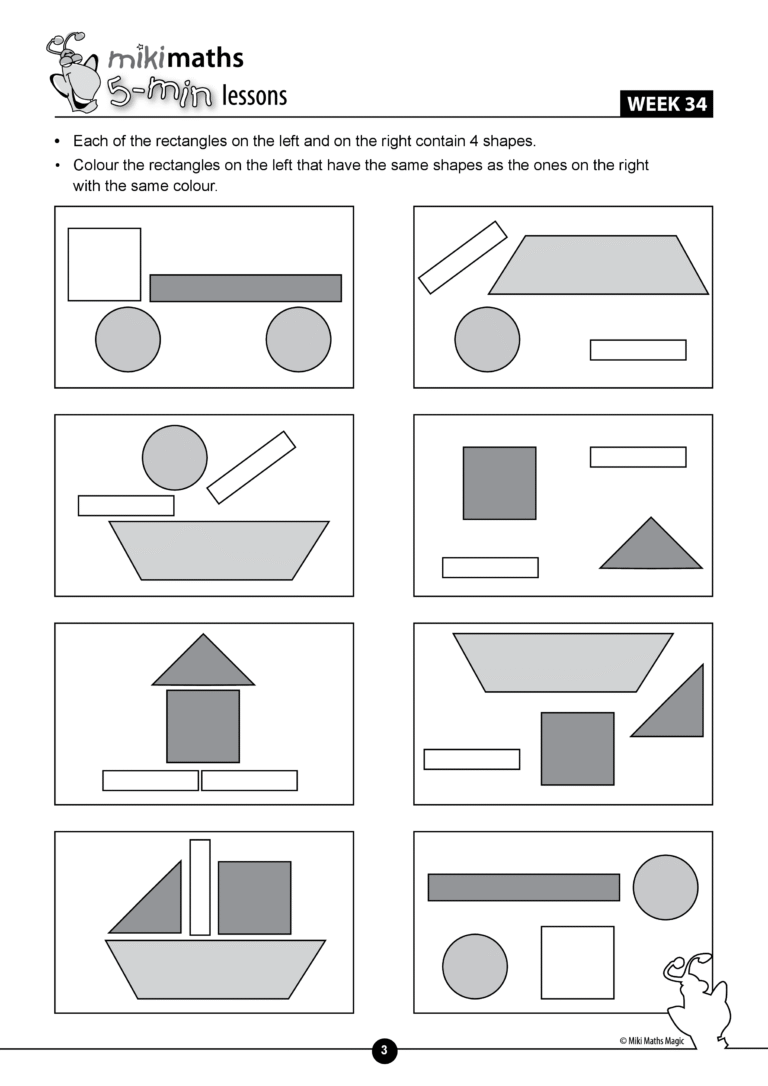 mikimaths
5-min lessons

WEEK 34

• Each of the rectangles on the left and on the right contain 4 shapes.
• Colour the rectangles on the left that have the same shapes as the ones on the right with the same colour.

© Miki Maths Magic

3